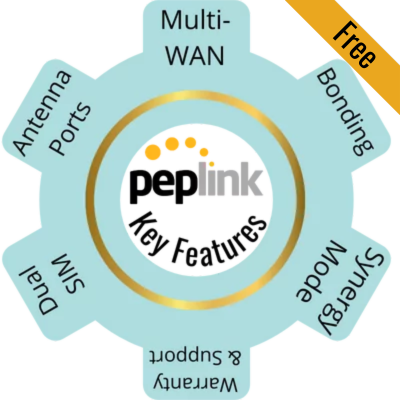 Free

Multi-WAN

Bonding

Synergy Mode

Warranty & Support

Dual SIM

Antenna Ports

peplink

Key Features